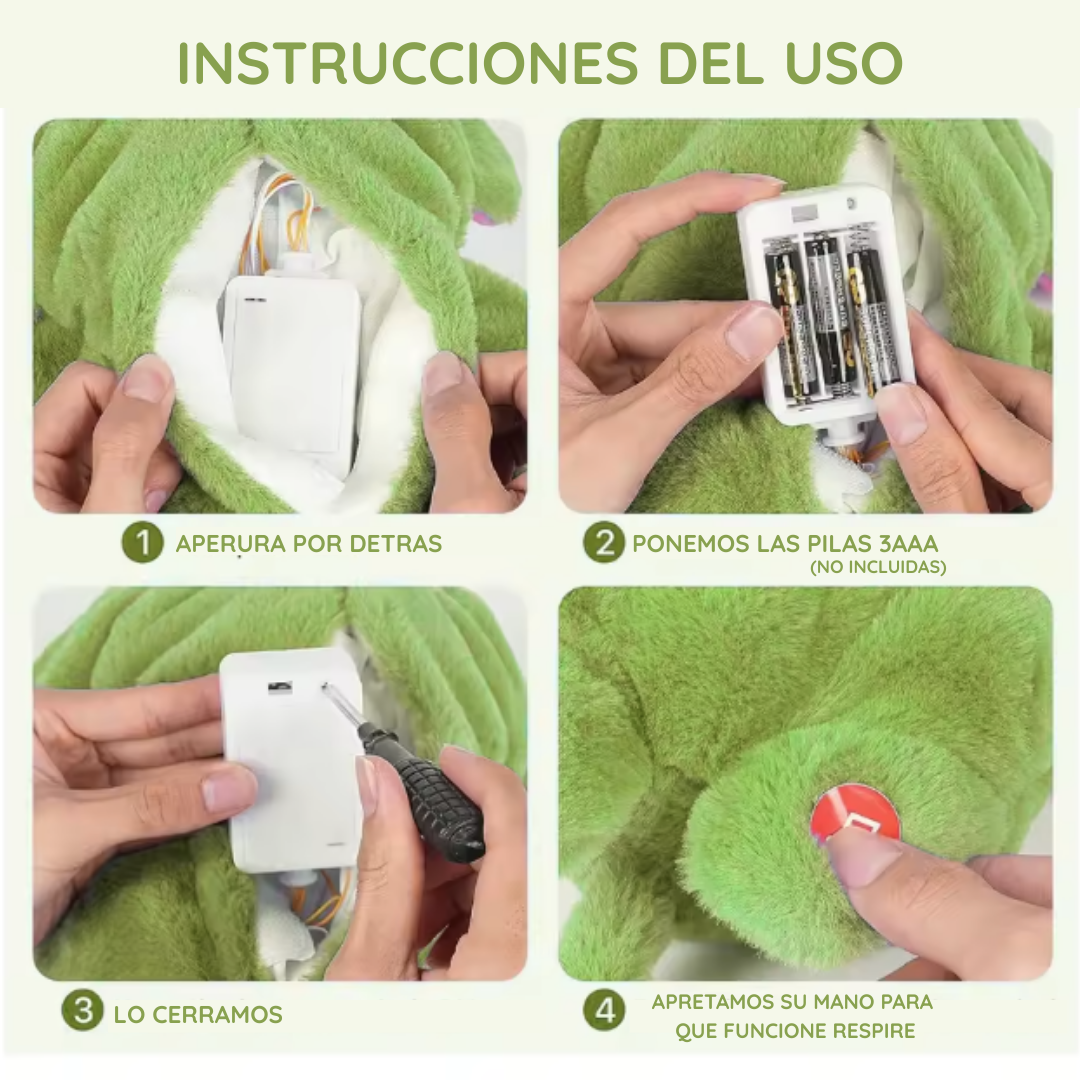 INSTRUCCIONES DEL USO

1 APERURA POR DETRAS

2 PONEMOS LAS PILAS 3AAA (NO INCLUIDAS)

3 LO CERRAMOS

4 APRETAMOS SU MANO PARA QUE FUNCIONE RESPIRE