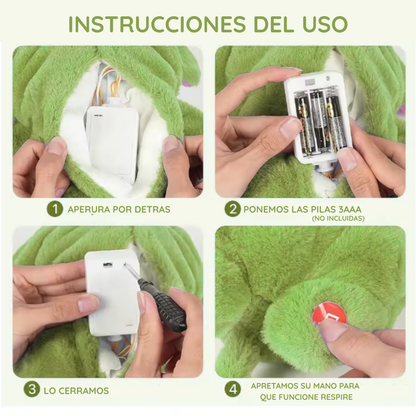 INSTRUCCIONES DEL USO

1 APERURA POR DETRAS

2 PONEMOS LAS PILAS 3AAA (NO INCLUIDAS)

3 LO CERRAMOS

4 APRETAMOS SU MANO PARA QUE FUNCIONE RESPIRE